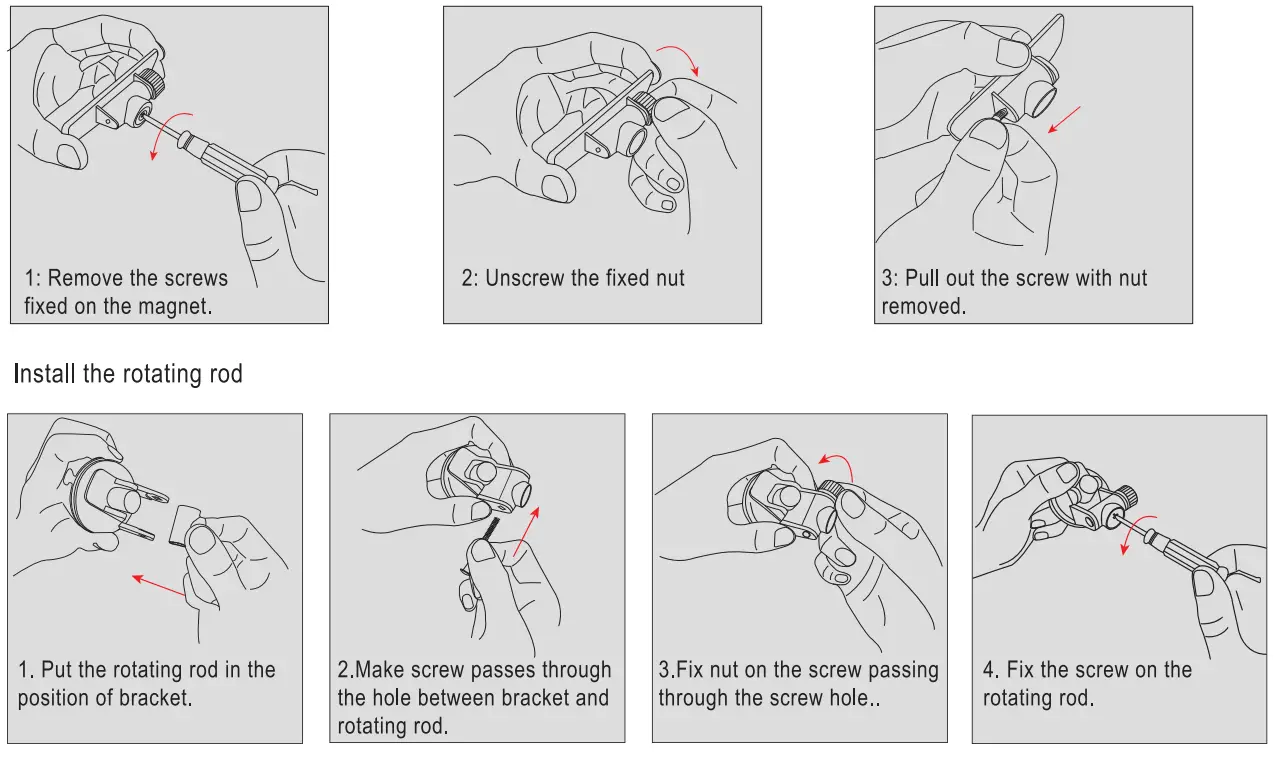 1: Remove the screws fixed on the magnet.

2: Unscrew the fixed nut

3: Pull out the screw with nut removed.

Install the rotating rod

1. Put the rotating rod in the position of bracket.

2.Make screw passes through the hole between bracket and rotating rod.

3.Fix nut on the screw passing through the screw hole..

4. Fix the screw on the rotating rod.