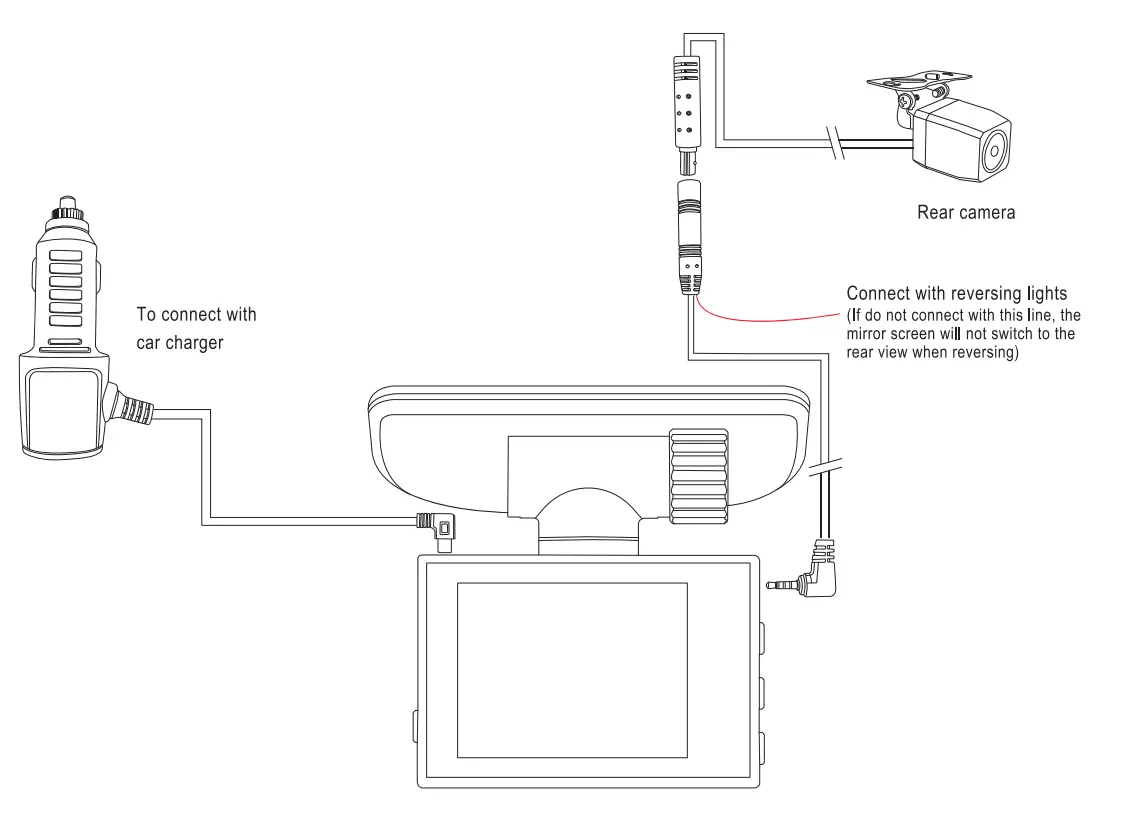 Rear camera

To connect with car charger

Connect with reversing lights
(If do not connect with this line, the mirror screen will not switch to the rear view when reversing)