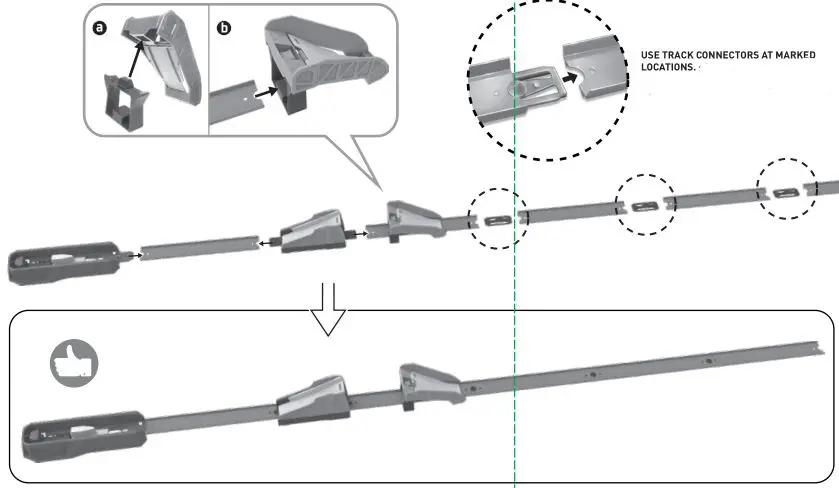 a

b

USE TRACK CONNECTORS AT MARKED LOCATIONS.