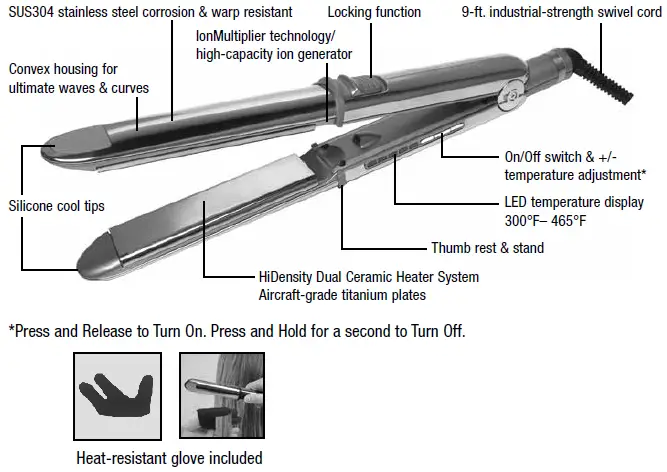 SUS304 stainless steel corrosion & warp resistant

Locking function

9-ft. industrial-strength swivel cord

IonMultiplier technology/ high-capacity ion generator

Convex housing for ultimate waves & curves

On/Off switch & +/- temperature adjustment*

Silicone cool tips

LED temperature display 300°F– 465°F

Thumb rest & stand

HiDensity Dual Ceramic Heater System Aircraft-grade titanium plates

*Press and Release to Turn On. Press and Hold for a second to Turn Off.

Heat-resistant glove included