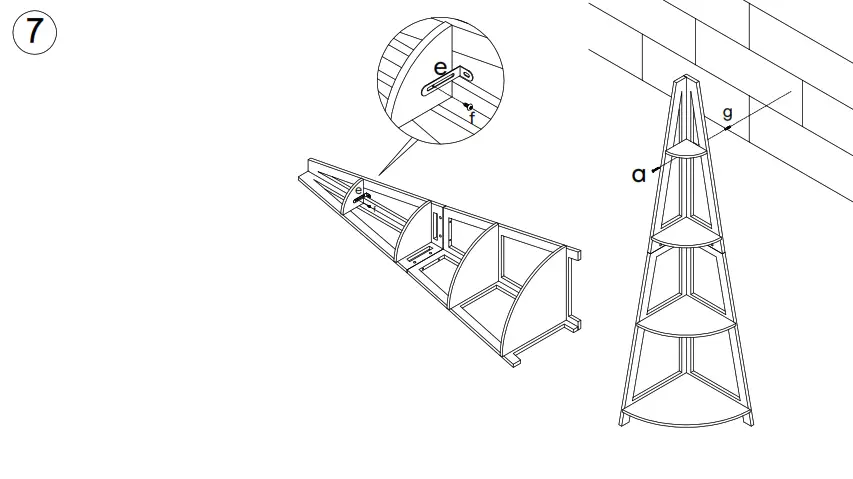 7

e

f

e

f

g

a