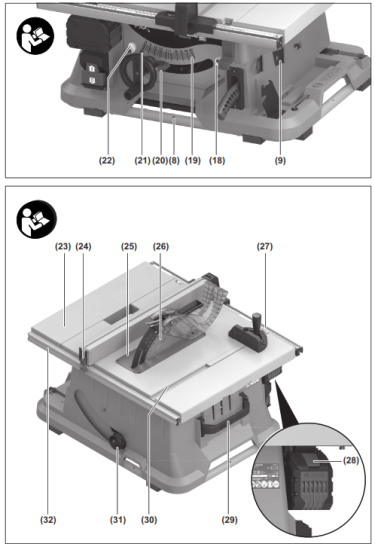 (22) (21) (20) (8) (19) (18) (9)

(23) (24) (25) (26) (27)

(28)

(32) (31) (30) (29)