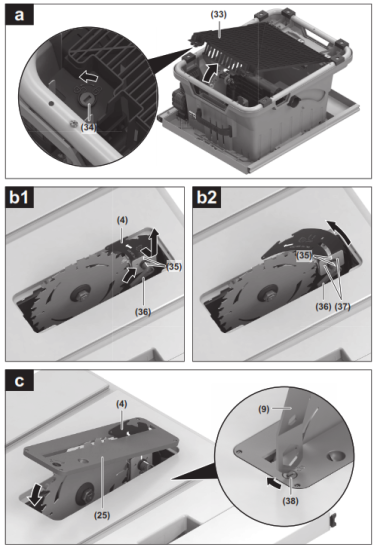 a
(33)
(34)

b1
(4)
(35)
(36)

b2
(35)
(36) (37)

c
(4)
(25)
(9)
(38)