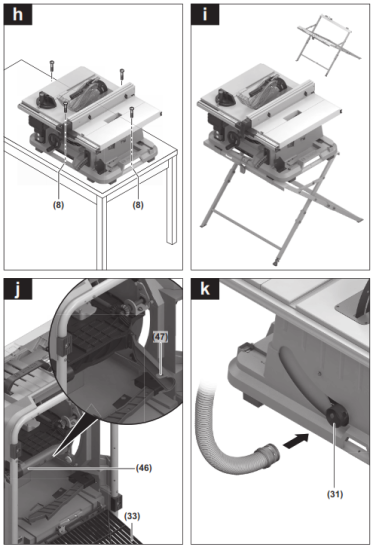 h

(8)

(8)

i

j

(47)

(46)

(33)

k

(31)