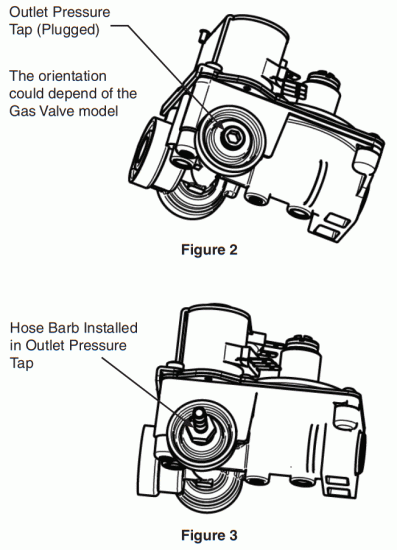 Outlet Pressure Tap (Plugged)

The orientation could depend of the Gas Valve model

Figure 2

Hose Barb Installed in Outlet Pressure Tap

Figure 3