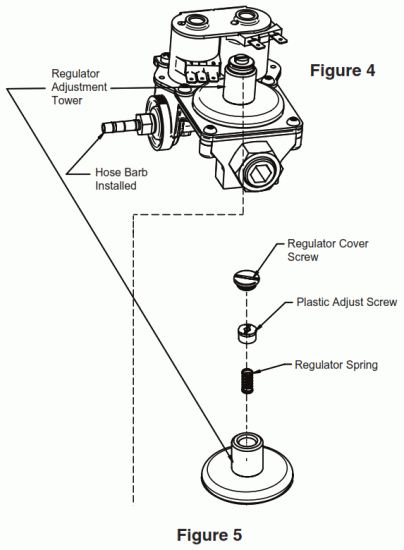 Regulator Adjustment Tower

Figure 4

Hose Barb Installed

Regulator Cover Screw

Plastic Adjust Screw

Regulator Spring

Figure 5