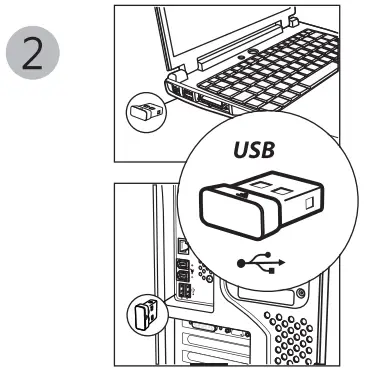 2

USB