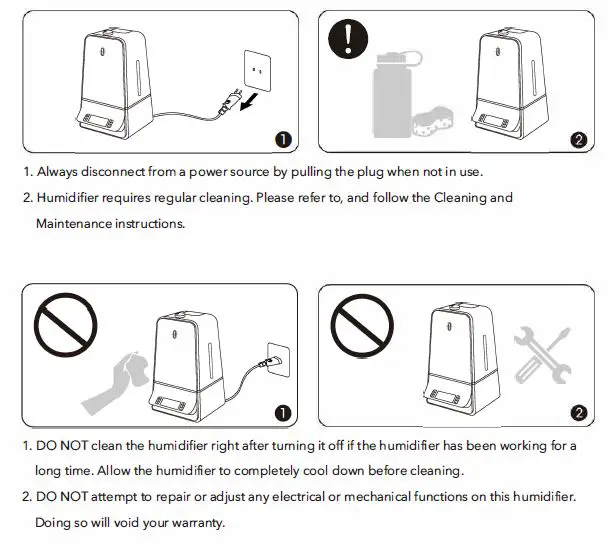 1

2

1. Always disconnect from a power source by pulling the plug when not in use.

2. Humidifier requires regular cleaning. Please refer to, and follow the Cleaning and Maintenance instructions.

1

2

1. DO NOT clean the humidifier right after turning it off if the humidifier has been working for a long time. Allow the humidifier to completely cool down before cleaning.

2. DO NOT attempt to repair or adjust any electrical or mechanical functions on this humidifier. Doing so will void your warranty.