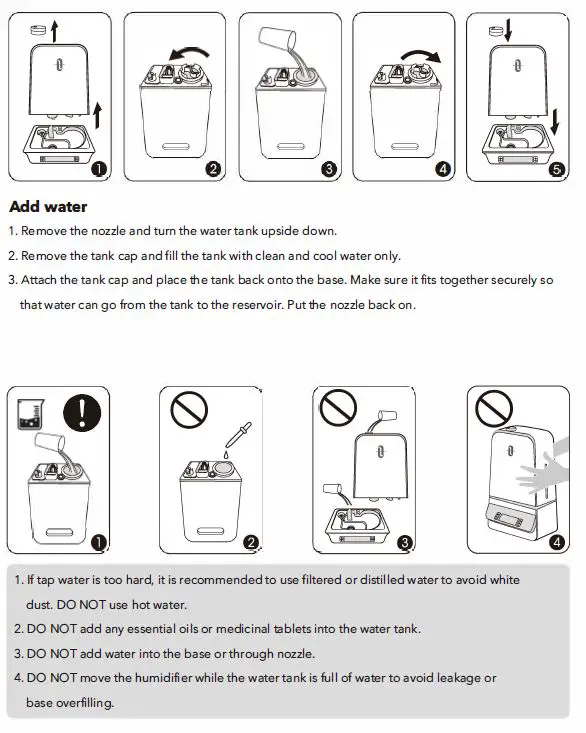 1 2 3 4 5

Add water

1. Remove the nozzle and turn the water tank upside down.

2. Remove the tank cap and fill the tank with clean and cool water only.

3. Attach the tank cap and place the tank back onto the base. Make sure it fits together securely so that water can go from the tank to the reservoir. Put the nozzle back on.

1 2 3 4

1. If tap water is too hard, it is recommended to use filtered or distilled water to avoid white dust. DO NOT use hot water.

2. DO NOT add any essential oils or medicinal tablets into the water tank.

3. DO NOT add water into the base or through nozzle.

4. DO NOT move the humidifier while the water tank is full of water to avoid leakage or base overfilling.