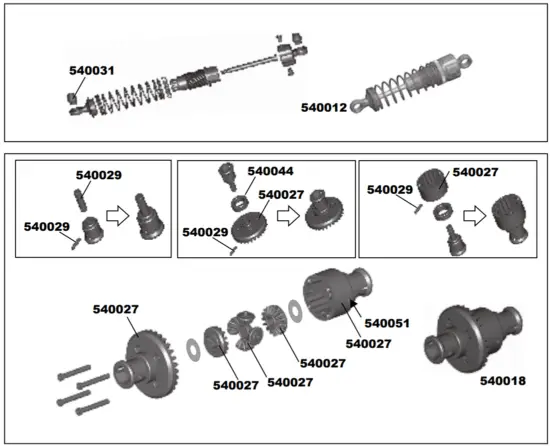 540031

540012

540029

540029

540044

540027

540029

540027

540029

540027

540051

540027

540027

540027

540027

540018