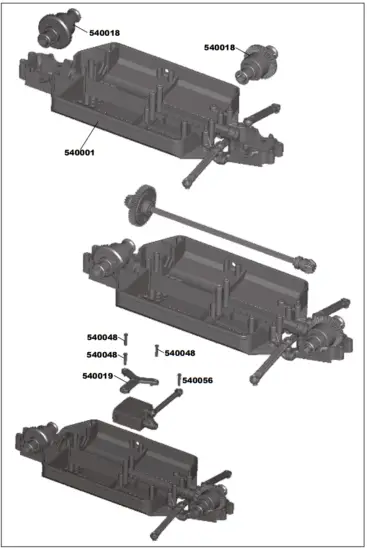 540018

540018

540001

540048

540048

540048

540019

540056