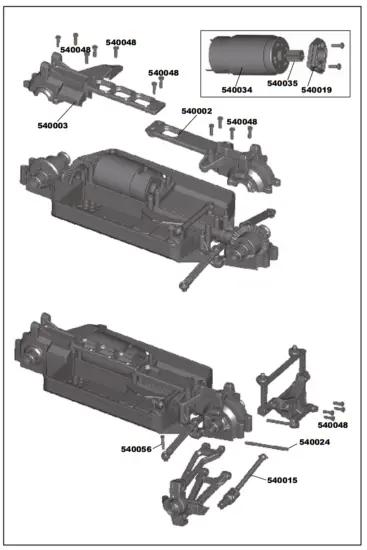 540048
540048
540048
540034
540035
540019
540003
540002
540048
540048
540056
540024
540015