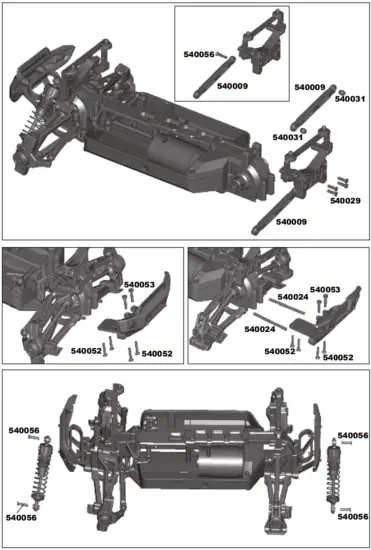 540056
540009
540009
540031
540031
540029
540009

540053
540052
540052

540053
540024
540024
540052
540052

540056
540056
540056
540056