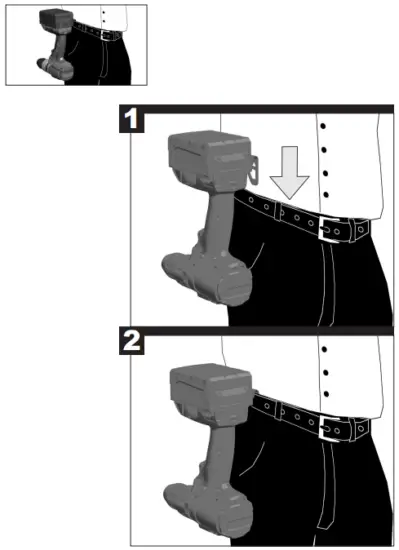 1

2