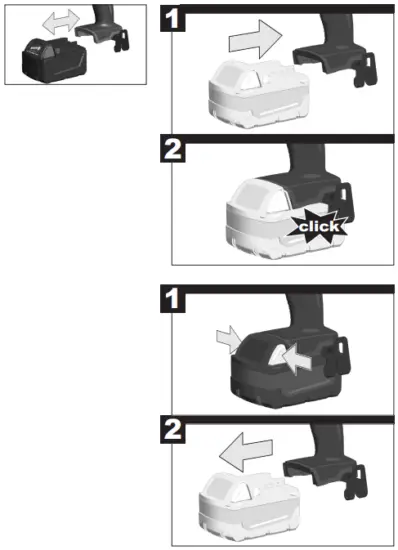 1

2

click

1

2