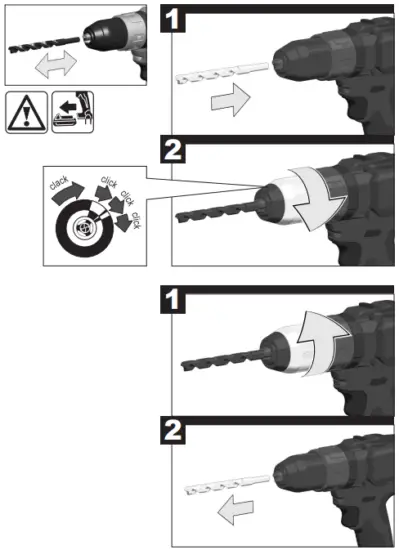 1

2

clack
click
click
click

1

2