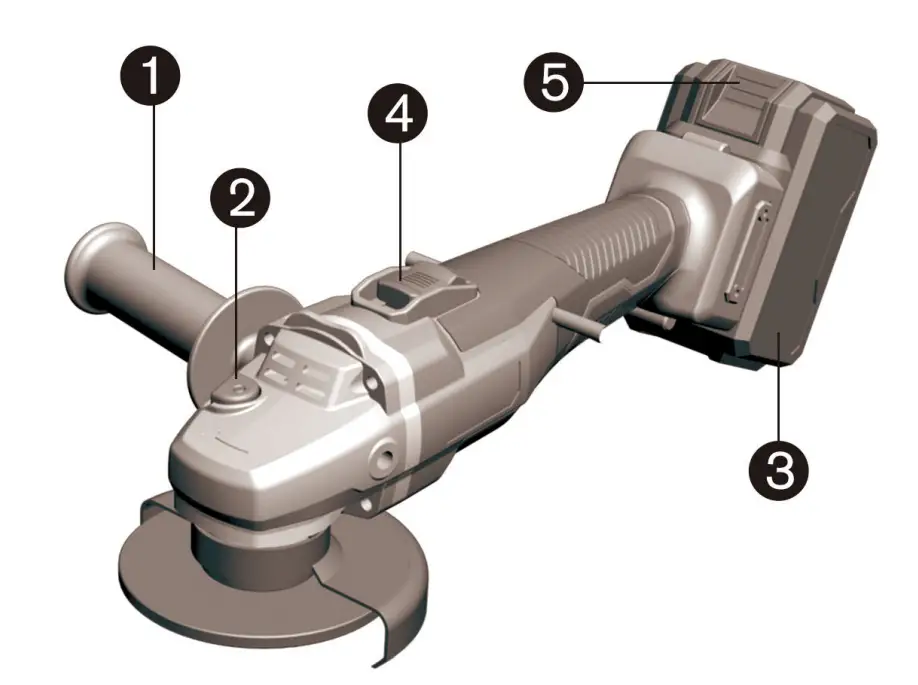 1
2
4
5
3