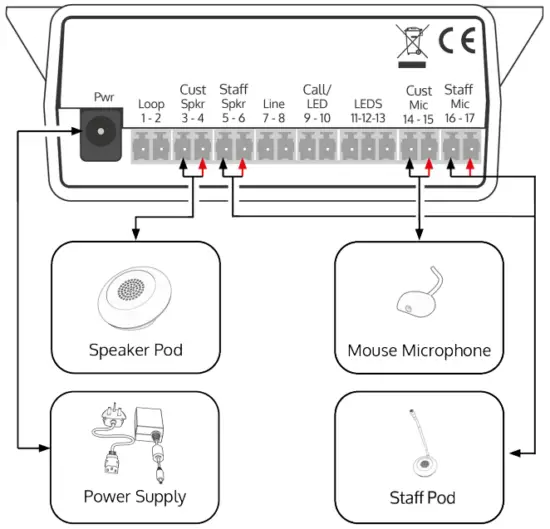 CE

Pwr

Loop
1 - 2

Cust
Spkr
3 - 4

Staff
Spkr
5 - 6

Line
7 - 8

Call/
LED
9 - 10

LEDS
11-12-13

Cust
Mic
14 - 15

Staff
Mic
16 - 17

Speaker Pod

Mouse Microphone

Power Supply

Staff Pod