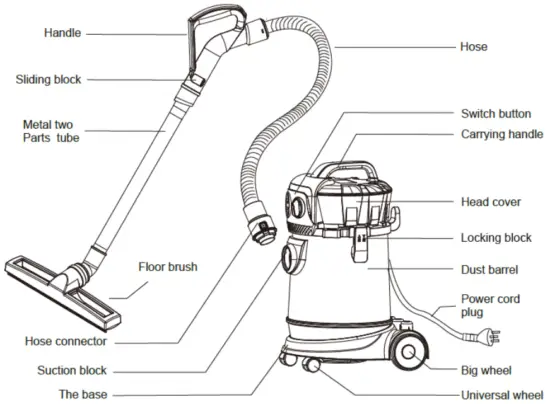 Handle
Sliding block
Metal two Parts tube
Floor brush
Hose connector
Suction block
The base
Hose
Switch button
Carrying handle
Head cover
Locking block
Dust barrel
Power cord plug
Big wheel
Universal wheel