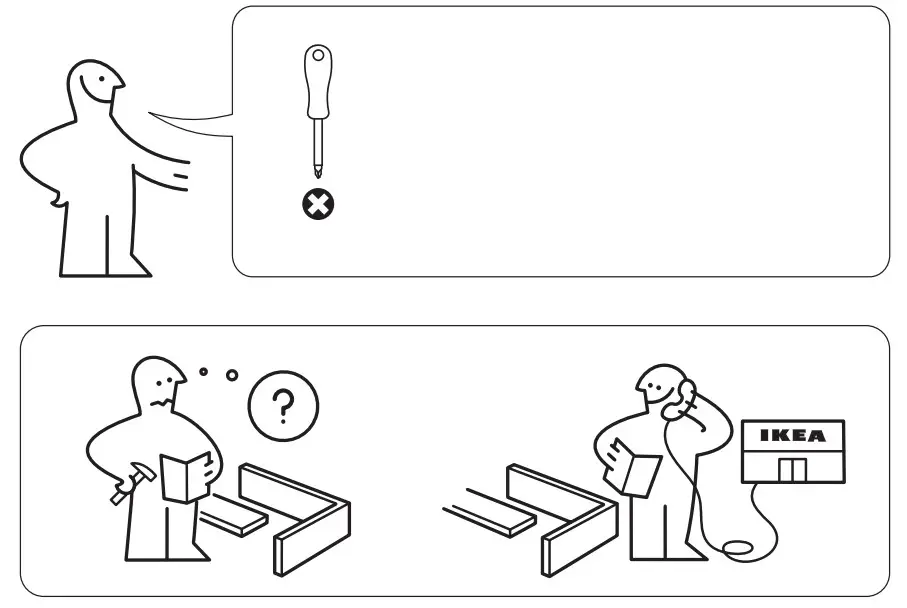 ?

IKEA