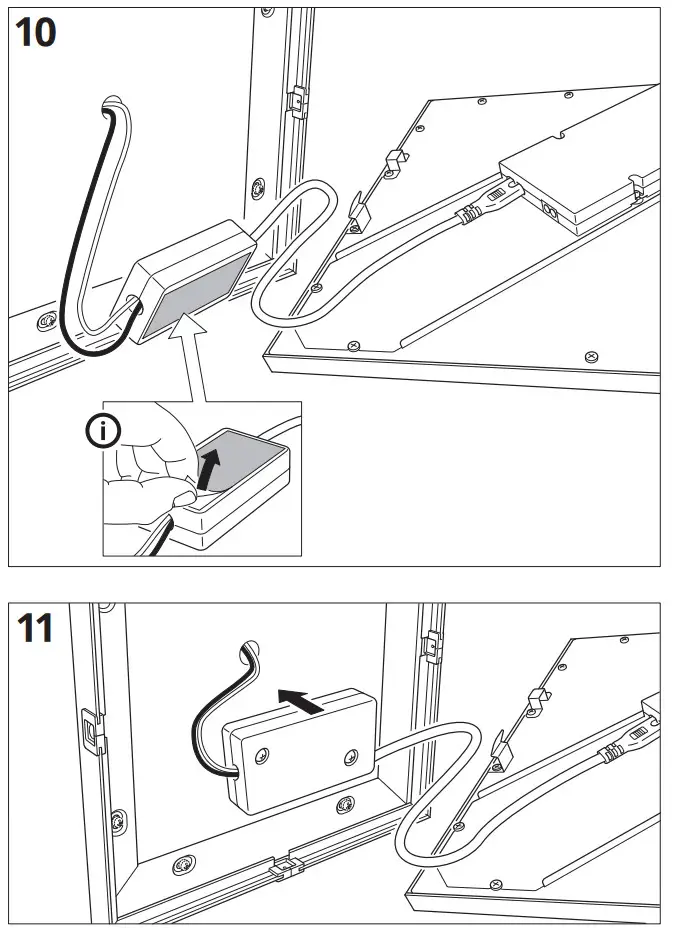 10

i

11