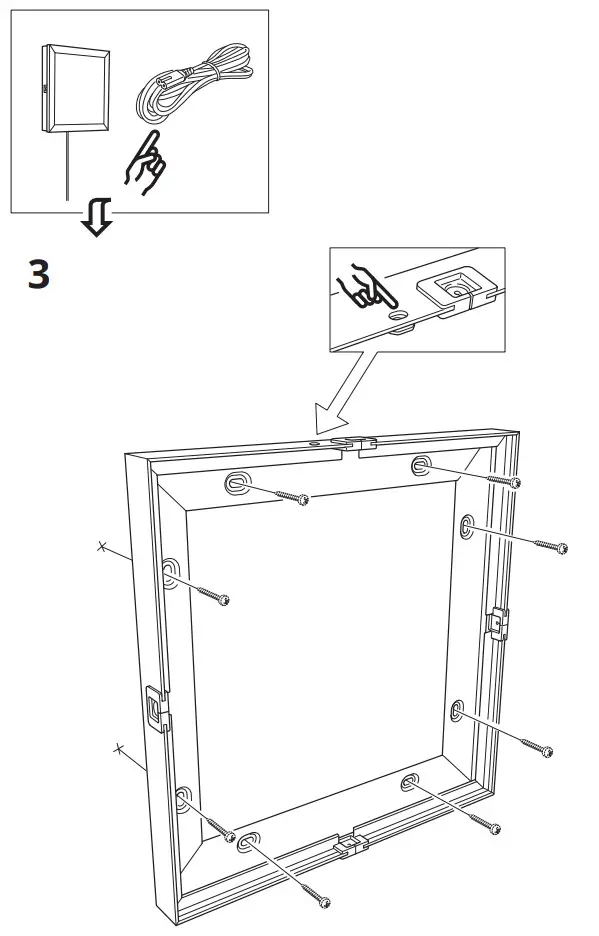 3