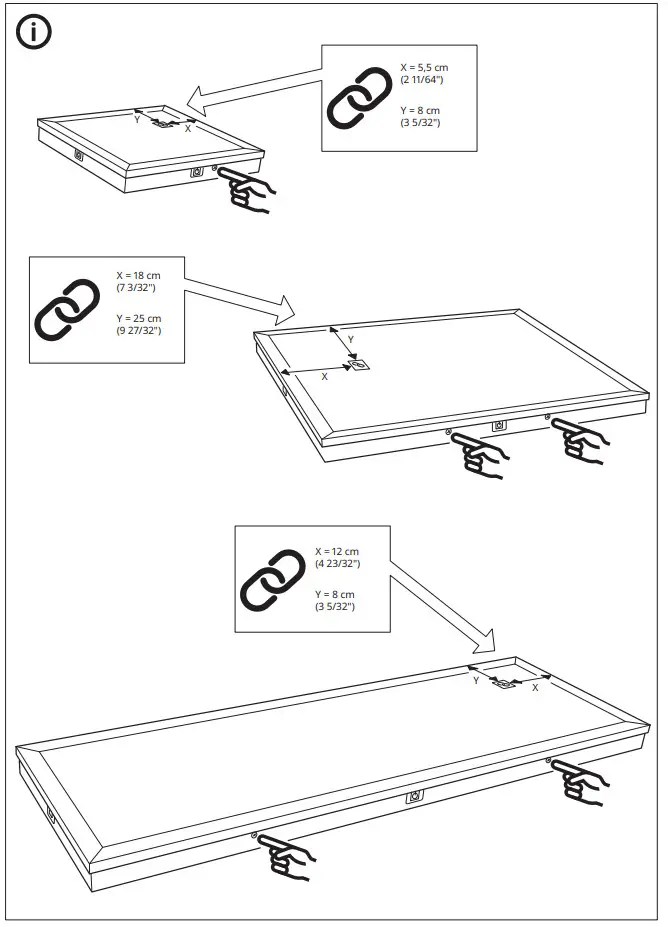 X = 5,5 cm
(2 11/64")

Y = 8 cm
(3 5/32")

Y
X

X = 18 cm
(7 3/32")

Y = 25 cm
(9 27/32")

Y
X

X = 12 cm
(4 23/32")

Y = 8 cm
(3 5/32")

Y
X