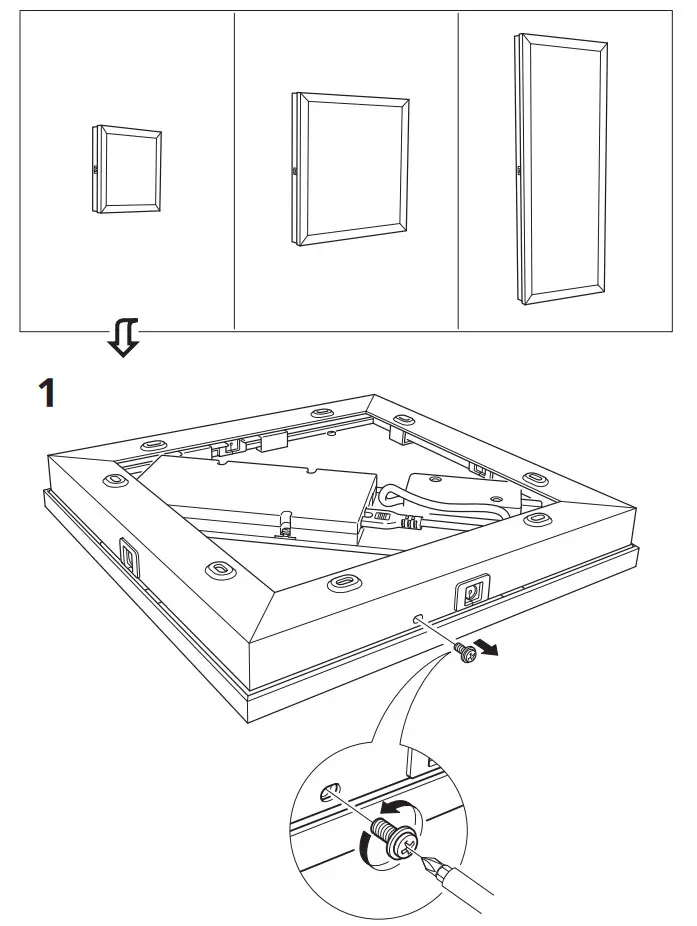 1