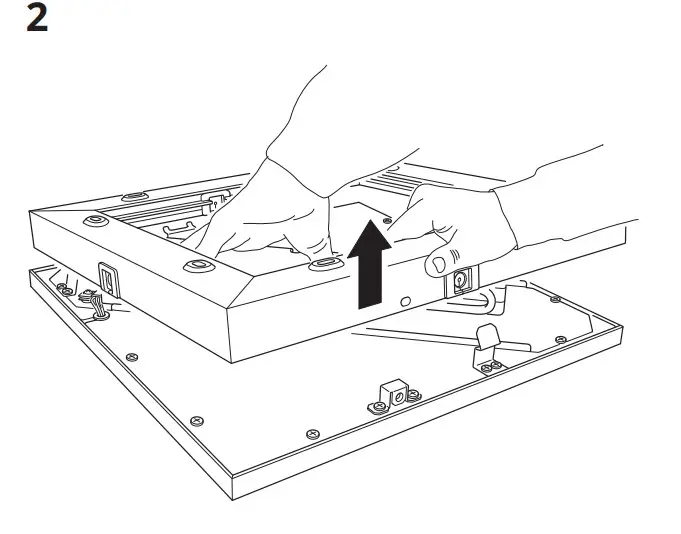 2