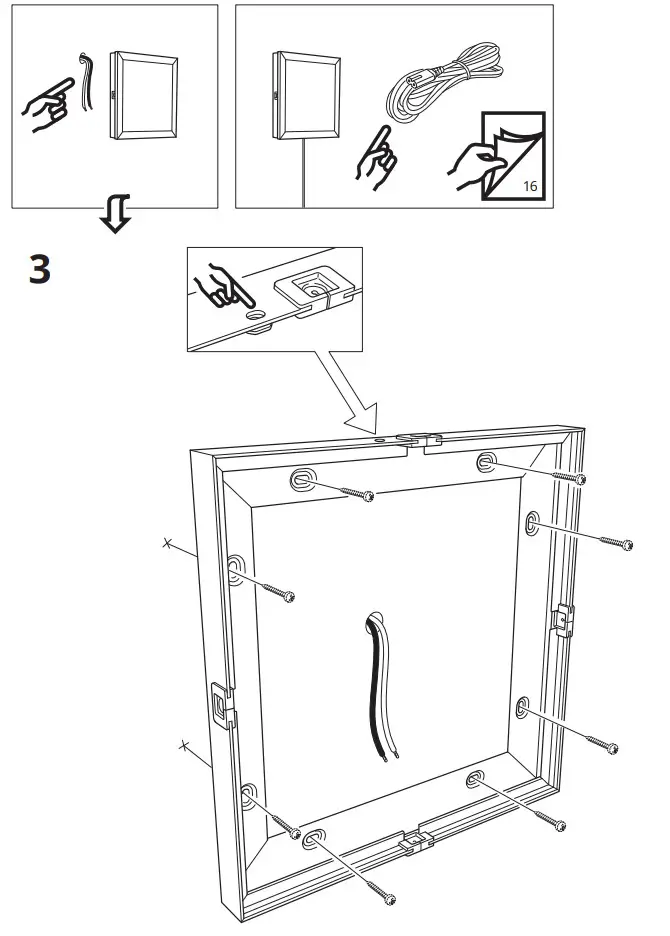 16

3