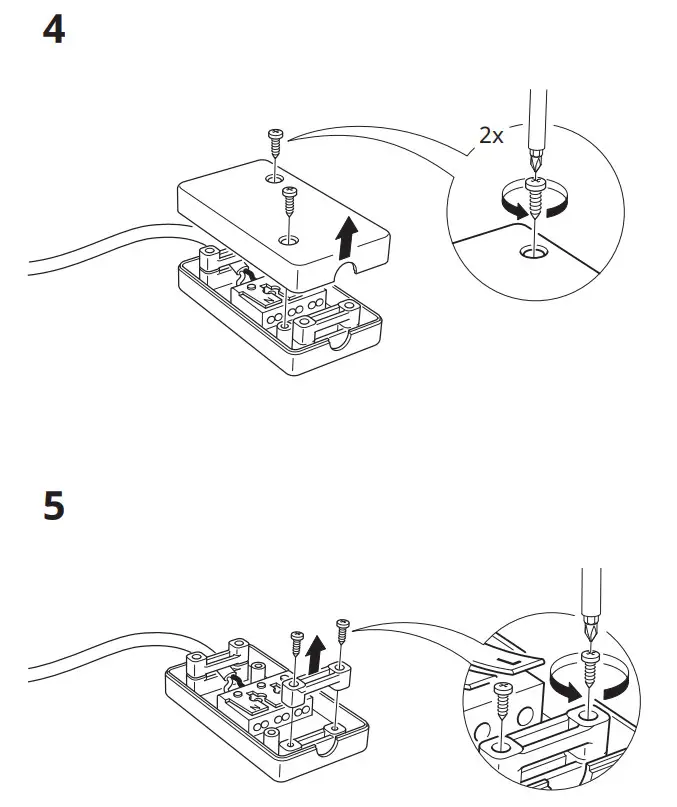 4

2x

5