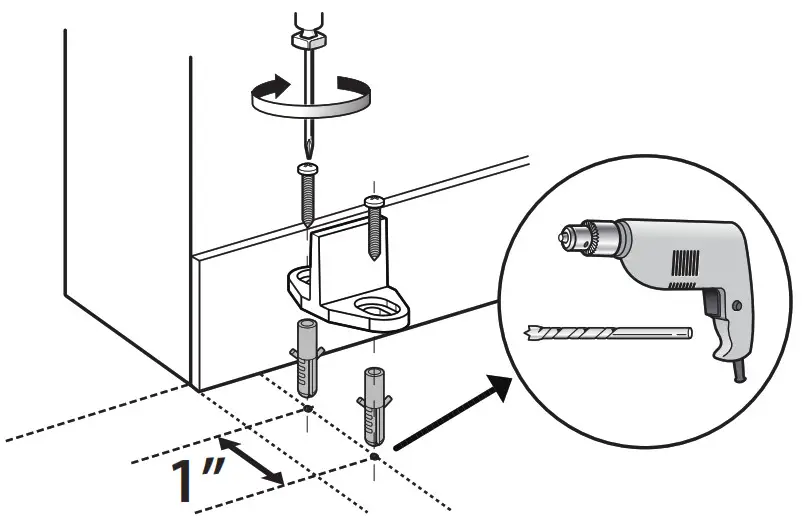 1"