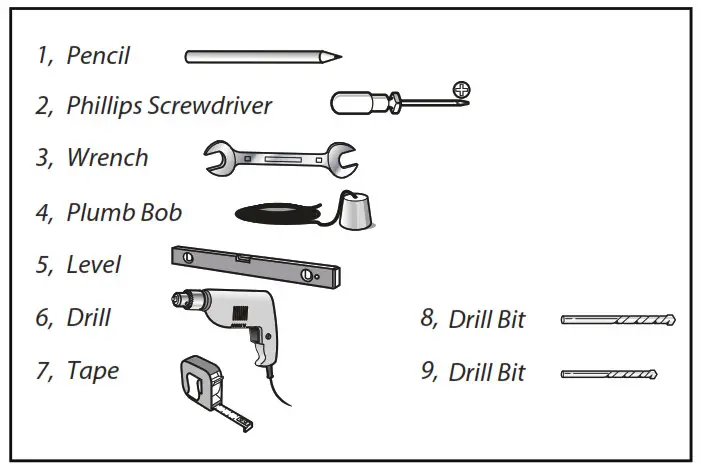 1, Pencil

2, Phillips Screwdriver

3, Wrench

4, Plumb Bob

5, Level

6, Drill

7, Tape

8, Drill Bit

9, Drill Bit