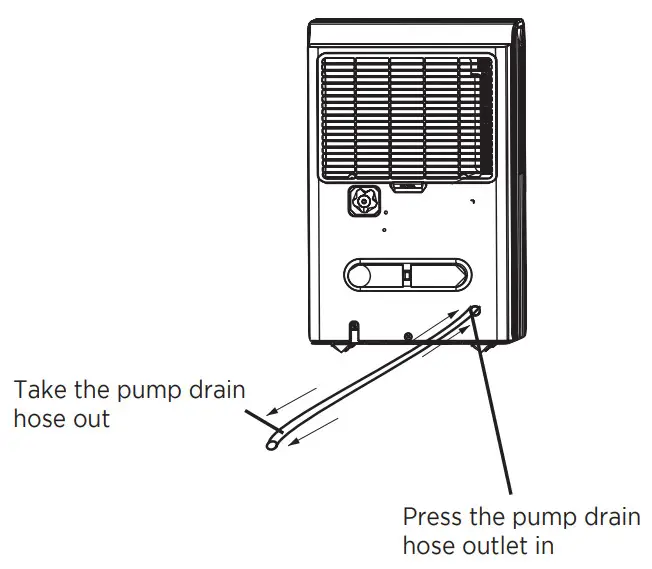 Take the pump drain hose out

Press the pump drain hose outlet in