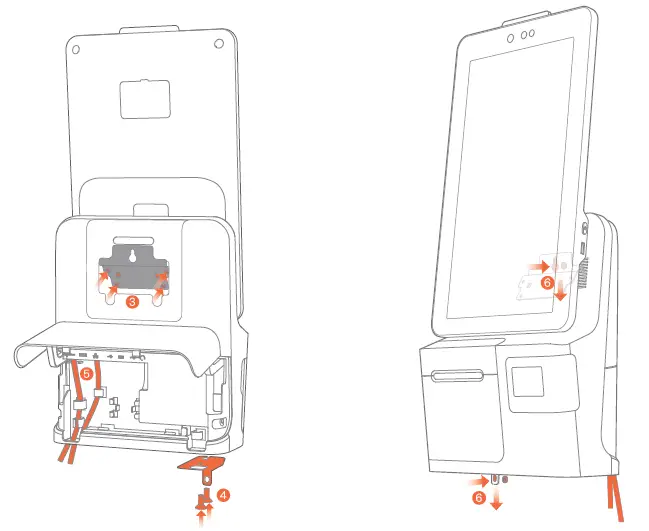 3
5
4
6
6