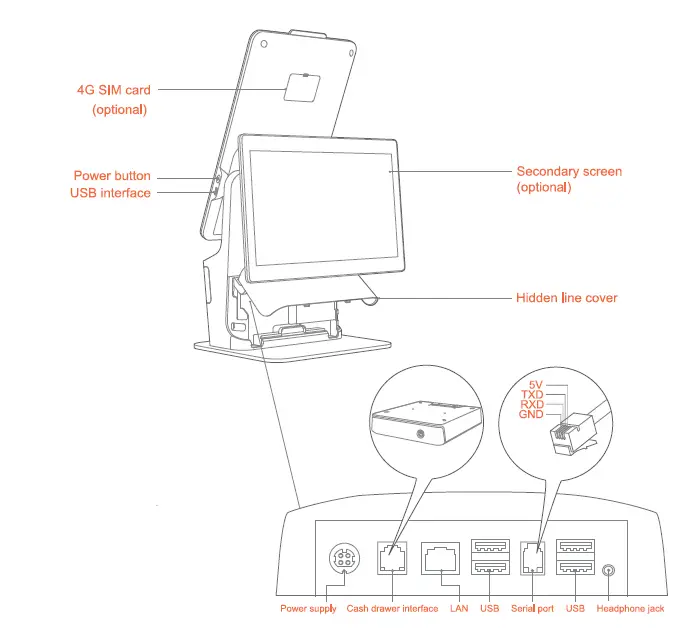 4G SIM card
(optional)

Power button
USB interface

Secondary screen
(optional)

Hidden line cover

5V
TXD
RXD
GND

Power supply Cash drawer interface LAN USB Serial port USB Headphone jack