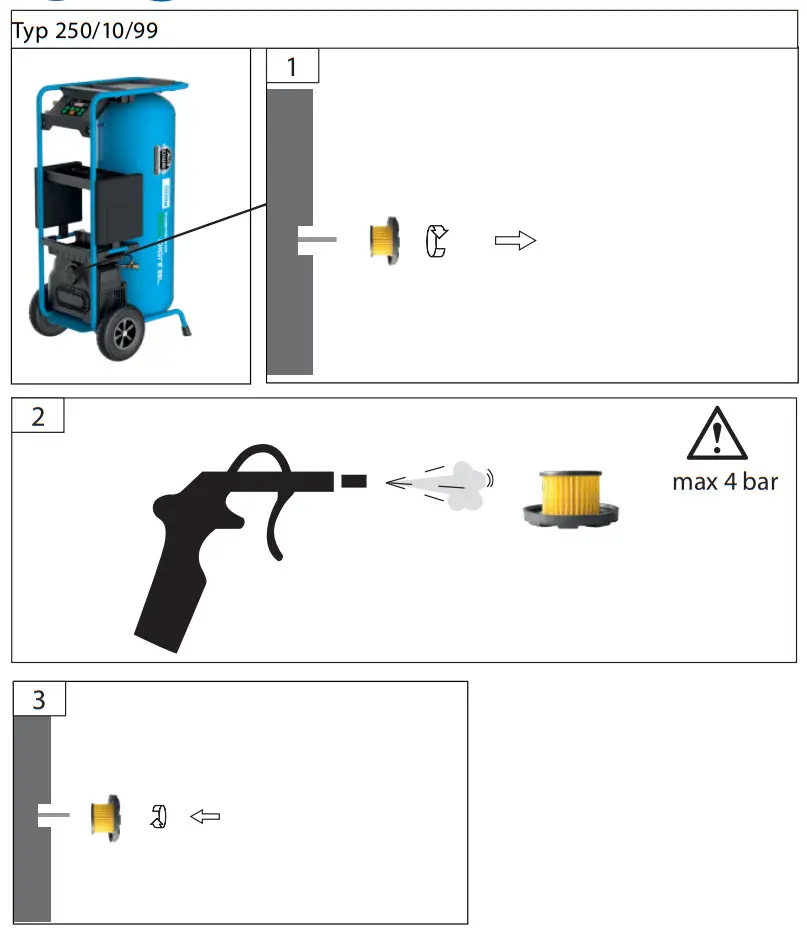 Typ 250/10/99

1

2

max 4 bar

3