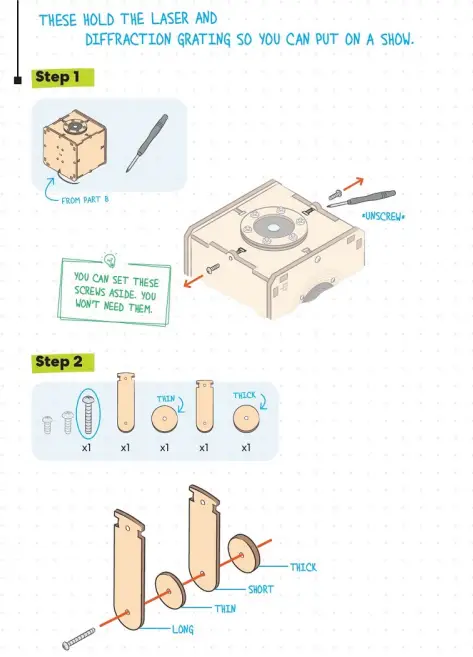 THESE HOLD THE LASER AND DIFFRACTION GRATING SO YOU CAN PUT ON A SHOW.

Step 1

FROM PART B

*UNSCREW*

YOU CAN SET THESE SCREWS ASIDE. YOU WON'T NEED THEM.

Step 2

THIN

THICK

x1 x1 x1 x1 x1

THICK

SHORT

THIN

LONG