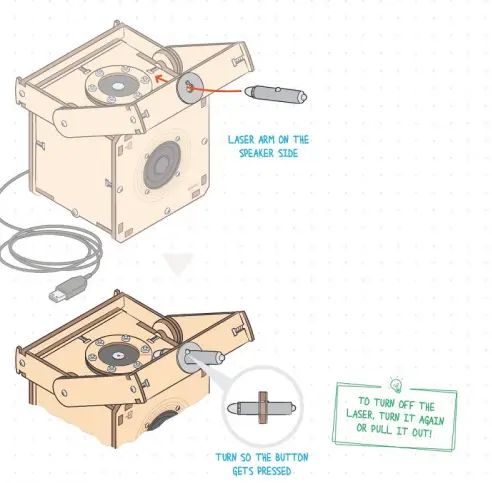 LASER ARM ON THE SPEAKER SIDE

TURN SO THE BUTTON GETS PRESSED

TO TURN OFF THE LASER, TURN IT AGAIN OR PULL IT OUT!