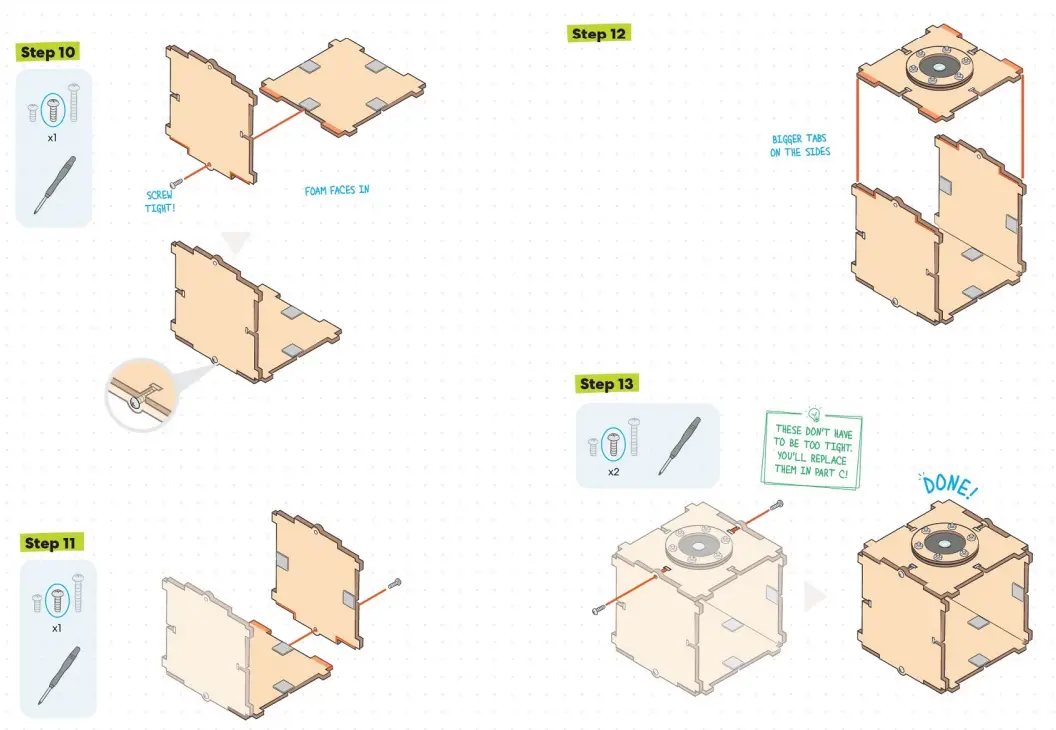 Step 10

x1

SCREW TIGHT!

FOAM FACES IN

Step 11

x1

Step 12

BIGGER TABS ON THE SIDES

Step 13

x2

THESE DON'T HAVE TO BE TOO TIGHT. YOU'LL REPLACE THEM IN PART C!

DONE!