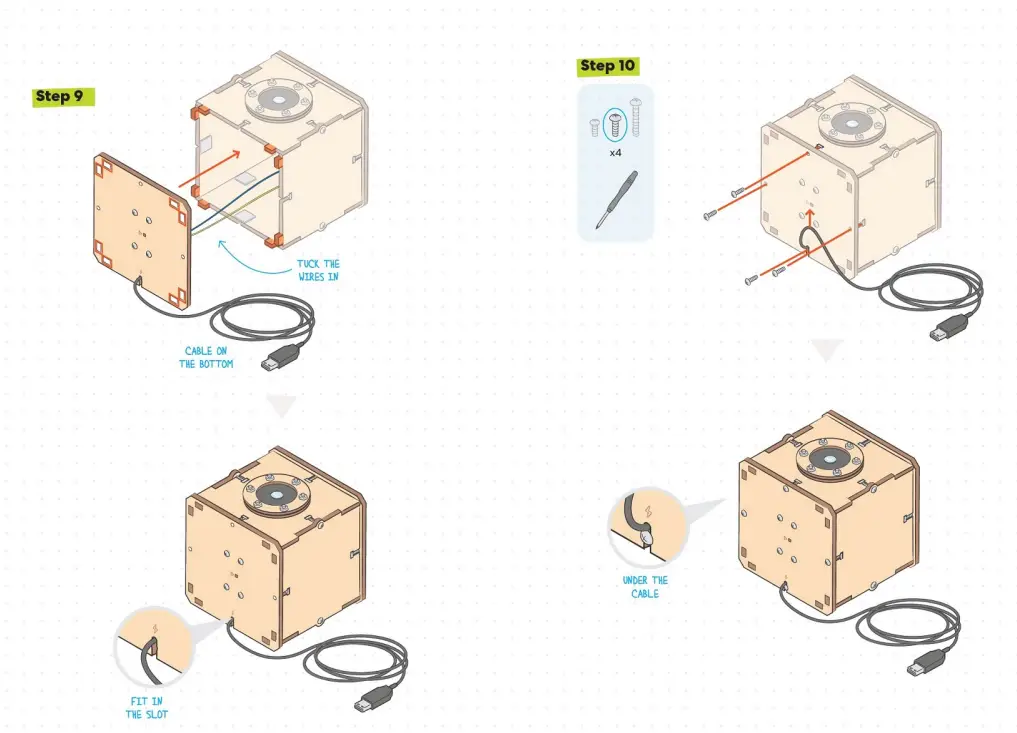 Step 9

TUCK THE WIRES IN

CABLE ON THE BOTTOM

FIT IN THE SLOT

Step 10

x4

UNDER THE CABLE