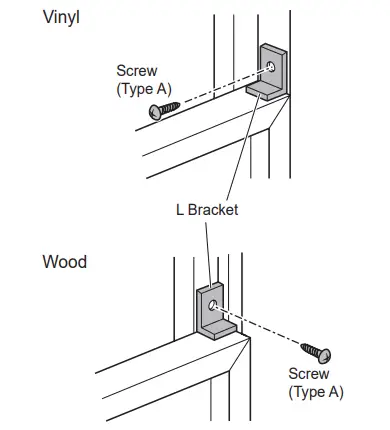 Vinyl

Screw
(Type A)

L Bracket

Wood

Screw
(Type A)