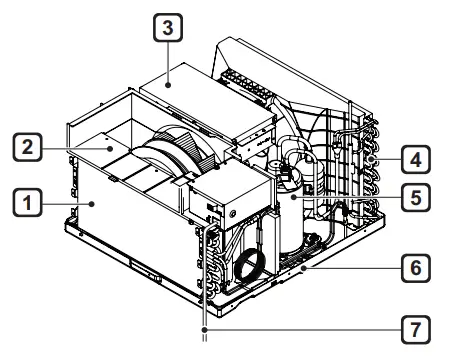 3
2
1
4
5
6
7