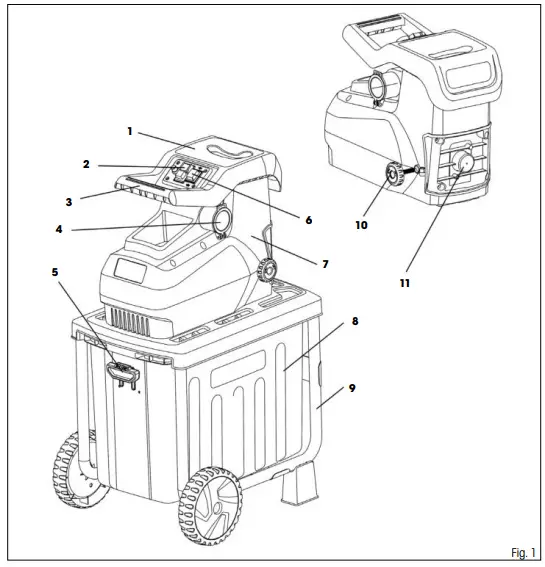 1
2
3
4
5
6
7
8
9
10
11
Fig. 1