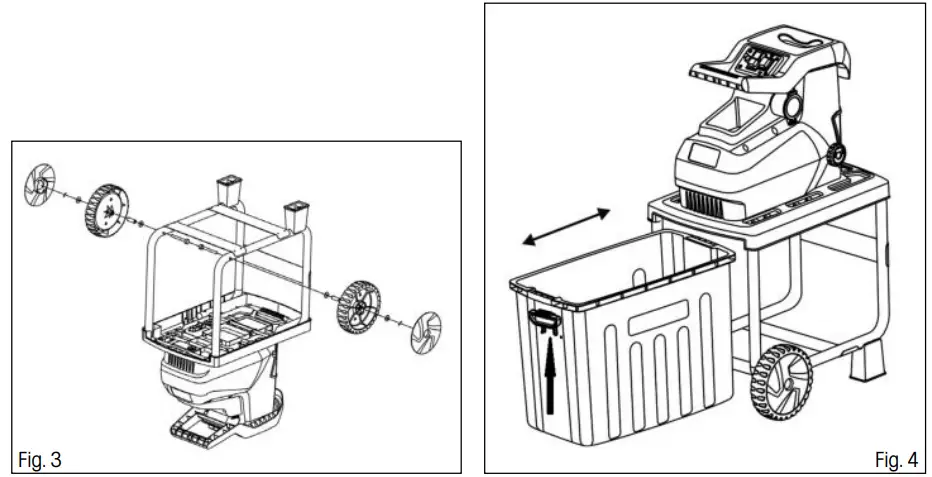 Fig. 3

Fig. 4