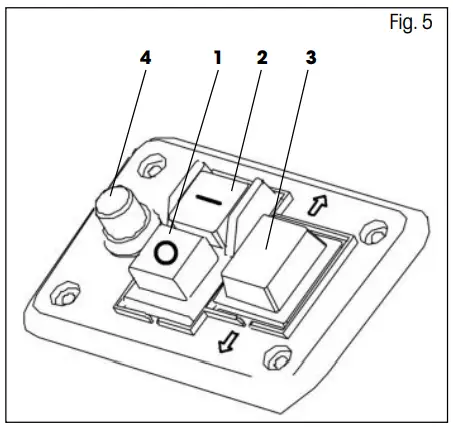 Fig. 5

4 1 2 3

I

O