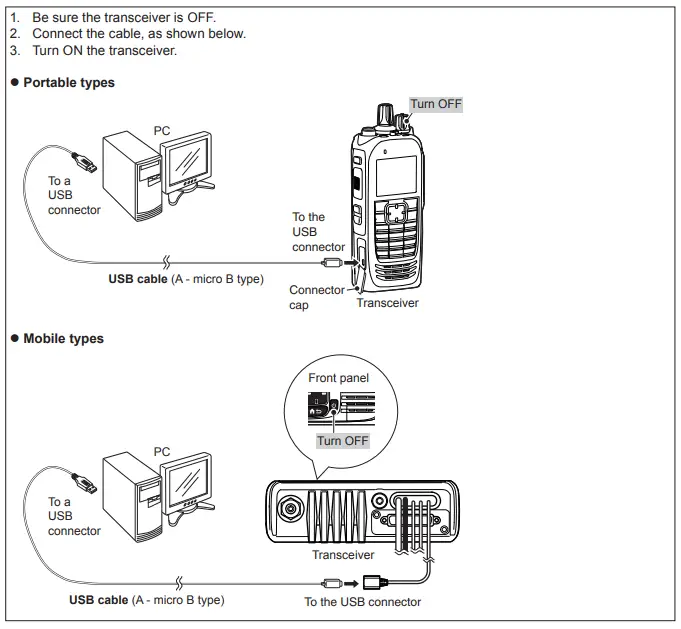 1. Be sure the transceiver is OFF.
2. Connect the cable, as shown below.
3. Turn ON the transceiver.

● Portable types

Turn OFF

PC

To a USB connector

To the USB connector

USB cable (A - micro B type)

Connector cap

Transceiver

● Mobile types

Front panel

Turn OFF

PC

To a USB connector

Transceiver

USB cable (A - micro B type)

To the USB connector