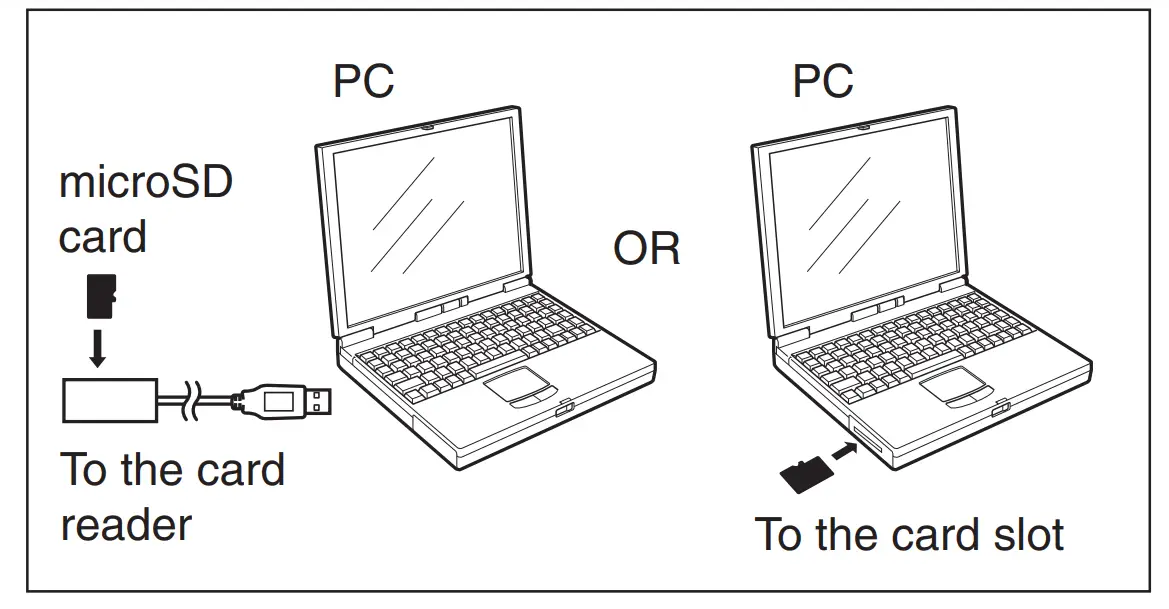 PC

microSD card

To the card reader

OR

PC

To the card slot