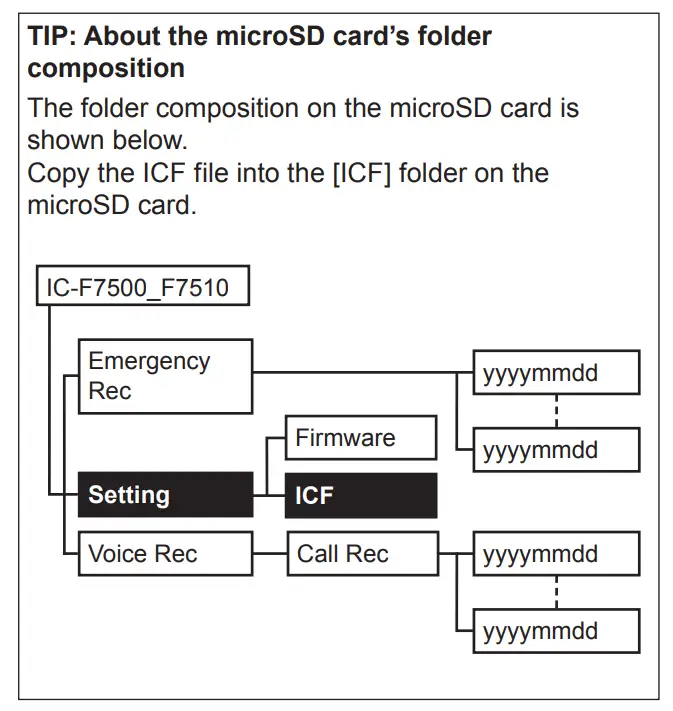 TIP: About the microSD card's folder composition

The folder composition on the microSD card is shown below.
Copy the ICF file into the [ICF] folder on the microSD card.

IC-F7500_F7510

Emergency Rec

yyyymmdd

yyyymmdd

Firmware

Setting

ICF

Voice Rec

Call Rec

yyyymmdd

yyyymmdd