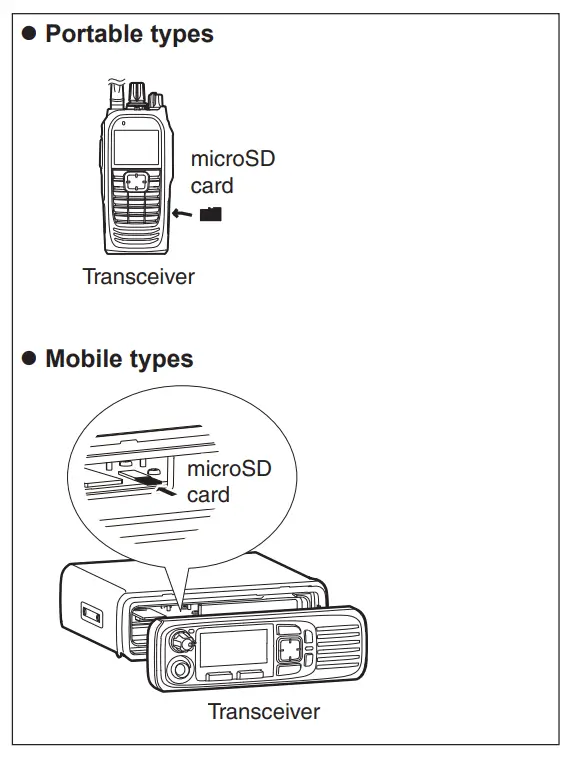 ● Portable types

microSD card

Transceiver

● Mobile types

microSD card

Transceiver